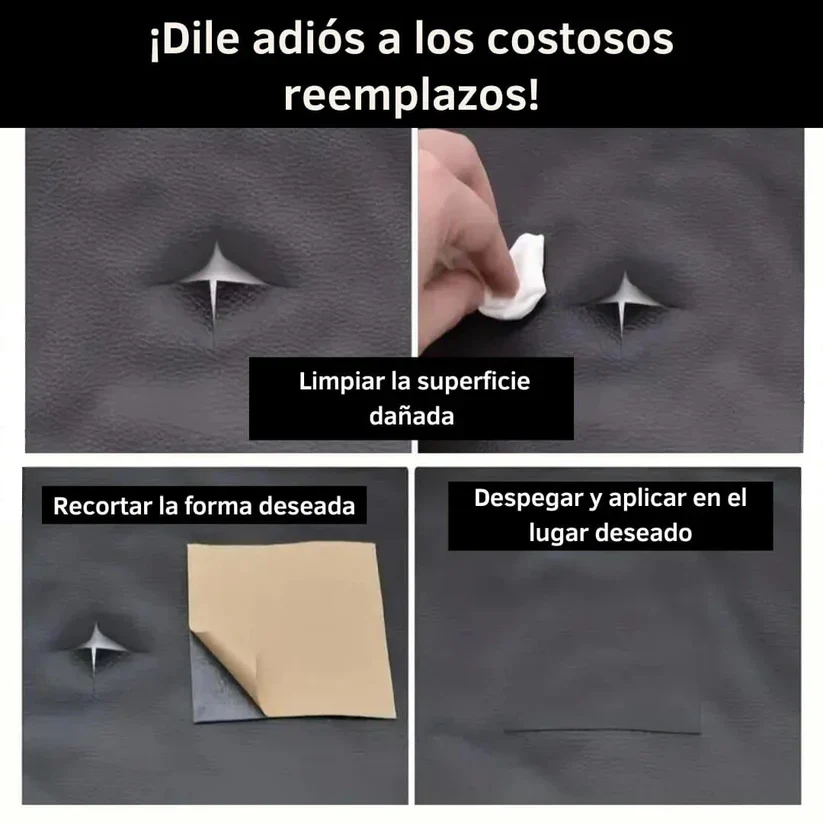 ¡Dile adiós a los costosos reemplazos!

Limpiar la superficie dañada

Recortar la forma deseada

Despegar y aplicar en el lugar deseado