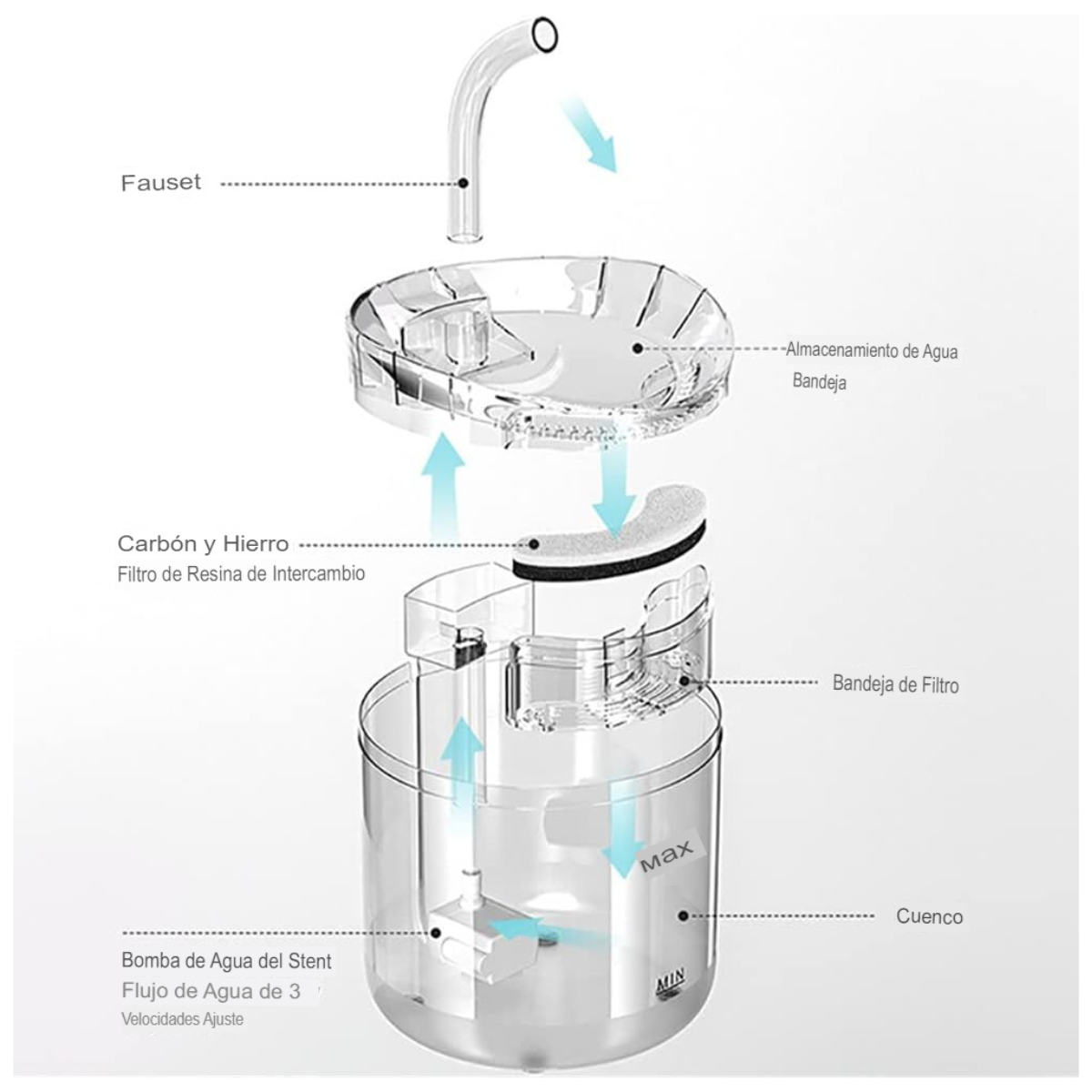 Fauset

Almacenamiento de Agua
Bandeja

Carbón y Hierro
Filtro de Resina de Intercambio

Bandeja de Filtro

Max

Cuenco

Bomba de Agua del Stent
Flujo de Agua de 3
Velocidades Ajuste

MIN