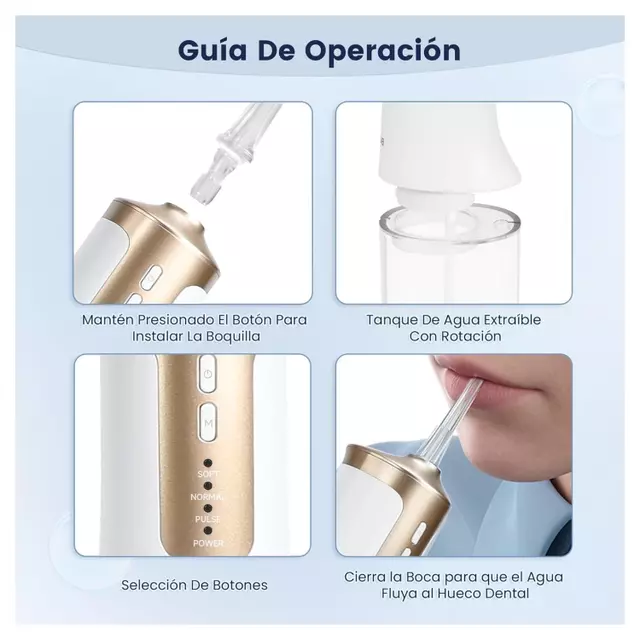 Guía De Operación

Mantén Presionado El Botón Para Instalar La Boquilla

Tanque De Agua Extraíble Con Rotación

M

SOFT

NORMAL

PULSE

POWER

Selección De Botones

Cierra la Boca para que el Agua Fluya al Hueco Dental