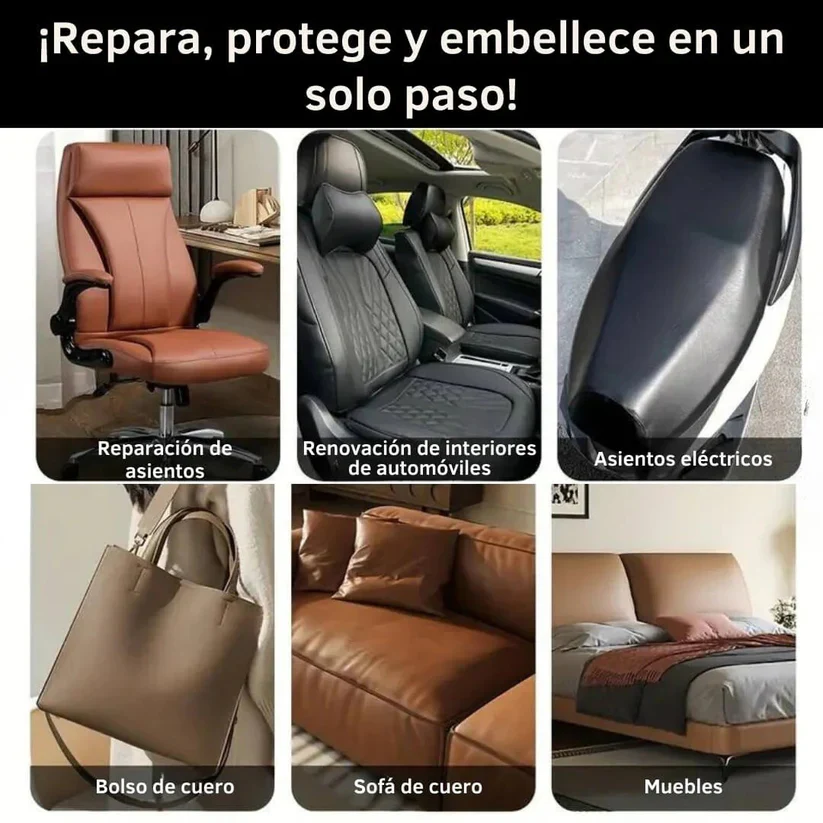 ¡Repara, protege y embellece en un solo paso!

Reparación de asientos

Renovación de interiores de automóviles

Asientos eléctricos

Bolso de cuero

Sofá de cuero

Muebles