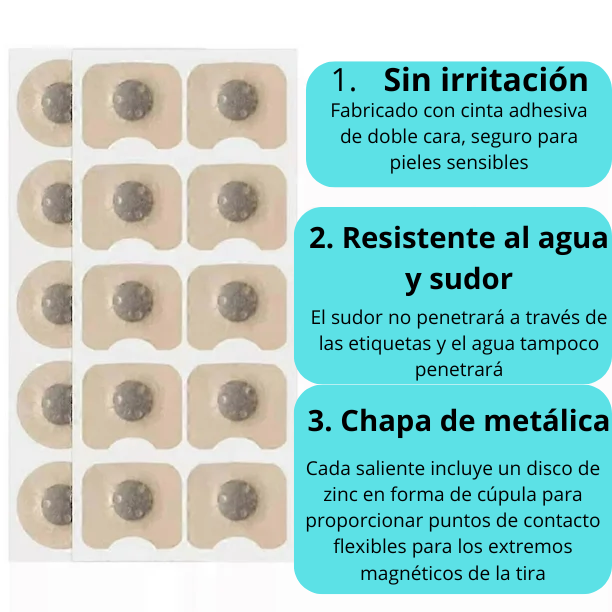 1. Sin irritación

Fabricado con cinta adhesiva de doble cara, seguro para pieles sensibles

2. Resistente al agua y sudor

El sudor no penetrará a través de las etiquetas y el agua tampoco penetrará

3. Chapa de metálica

Cada saliente incluye un disco de zinc en forma de cúpula para proporcionar puntos de contacto flexibles para los extremos magnéticos de la tira